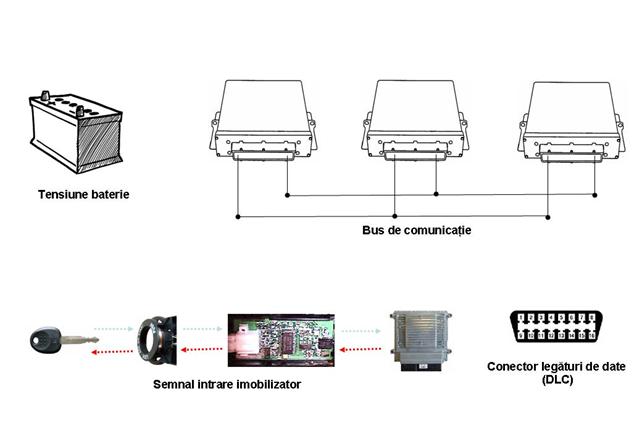 Tensiune baterie

Bus de comunicație

Semnal intrare imobilizator

1 2 3 4 5 6 7 8
9 10 11 12 13 14 15 16

Conector legături de date (DLC)